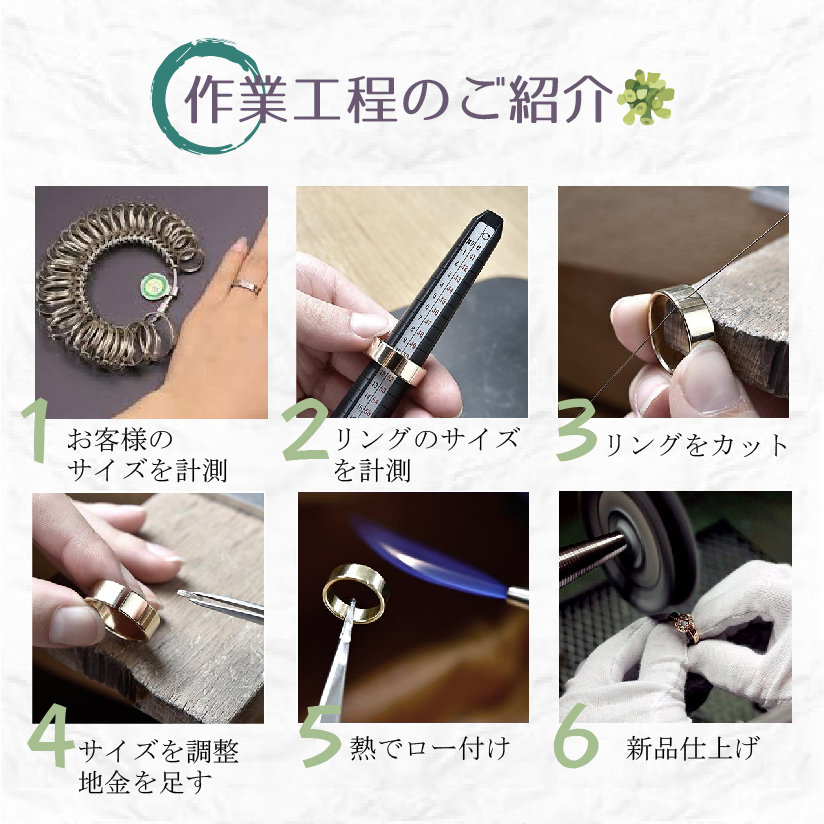 作業工程のご紹介

1 お客様のサイズを計測

2 リングのサイズを計測

3 リングをカット

4 サイズを調整 地金を足す

5 熱でロー付け

6 新品仕上げ